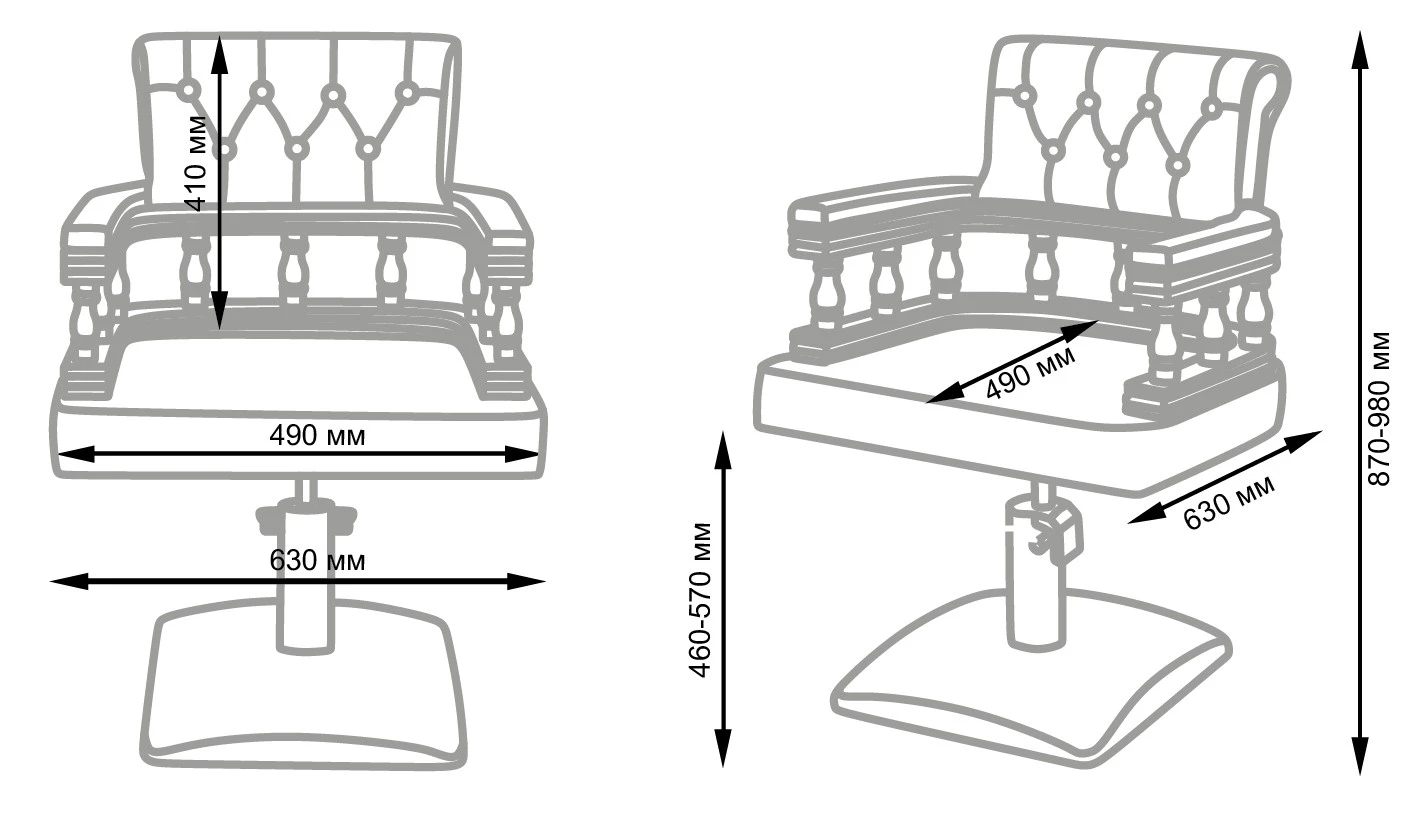 410 мм
490 мм
630 мм
490 мм
630 мм
460-570 мм
870-980 мм